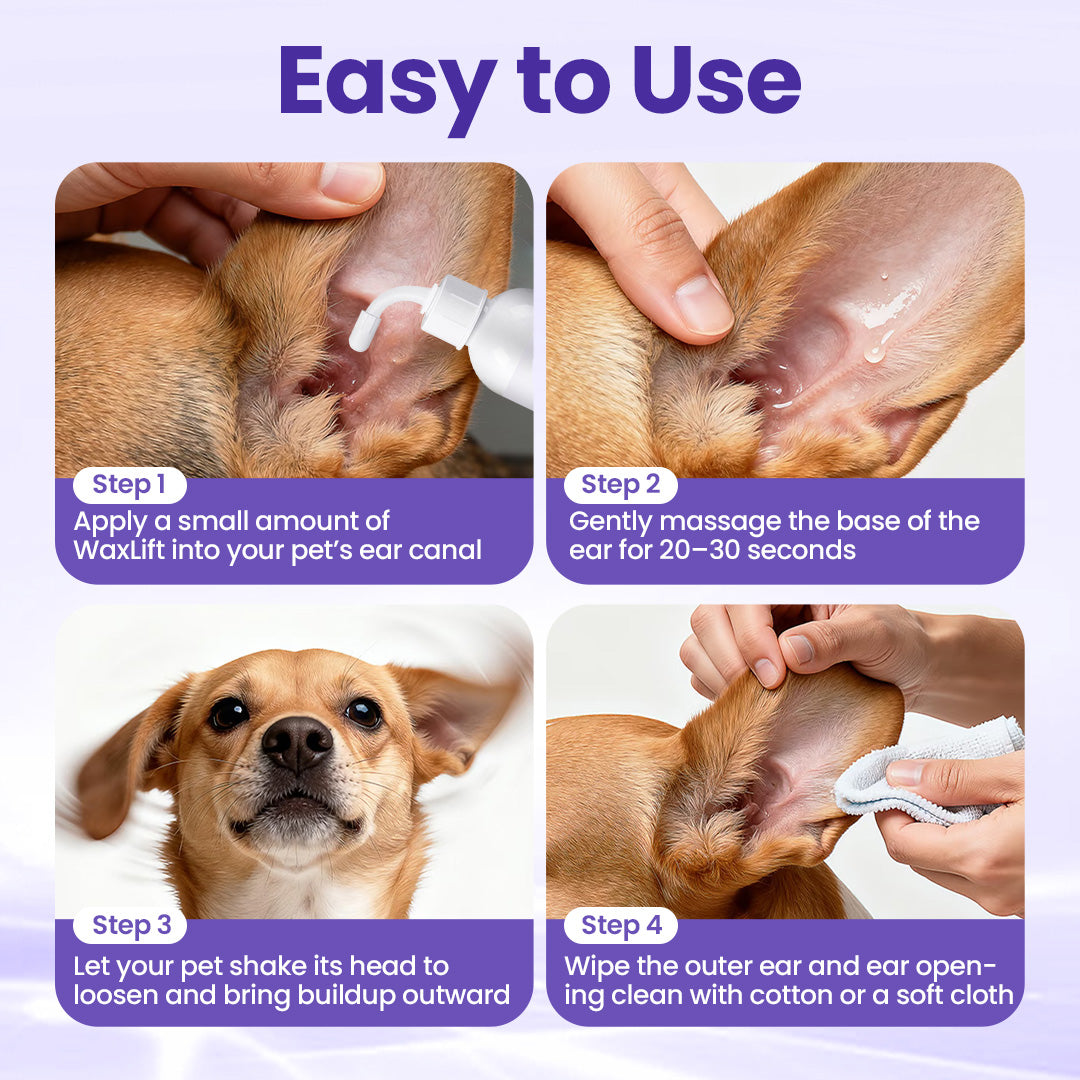 Easy to Use

Step 1
Apply a small amount of WaxLift into your pet's ear canal

Step 2
Gently massage the base of the ear for 20–30 seconds

Step 3
Let your pet shake its head to loosen and bring buildup outward

Step 4
Wipe the outer ear and ear opening clean with cotton or a soft cloth